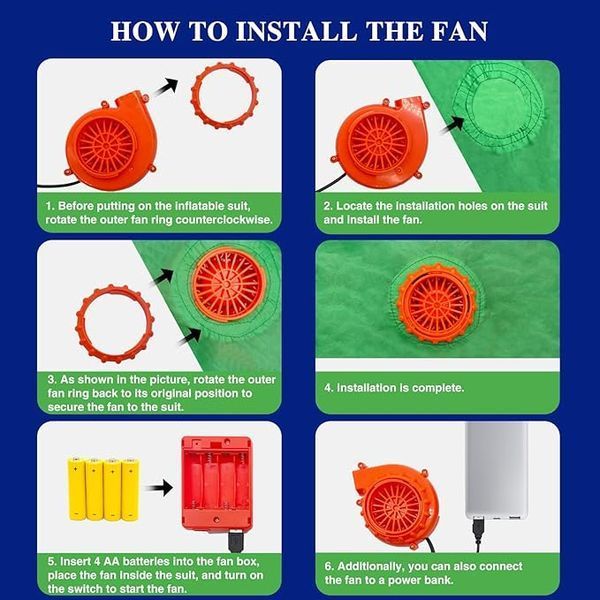 HOW TO INSTALL THE FAN

1. Before putting on the inflatable suit, rotate the outer fan ring counterclockwise.

2. Locate the installation holes on the suit and install the fan.

3. As shown in the picture, rotate the outer fan ring back to its original position to secure the fan to the suit.

4. Installation is complete.

5. Insert 4 AA batteries into the fan box, place the fan inside the suit, and turn on the switch to start the fan.

6. Additionally, you can also connect the fan to a power bank.