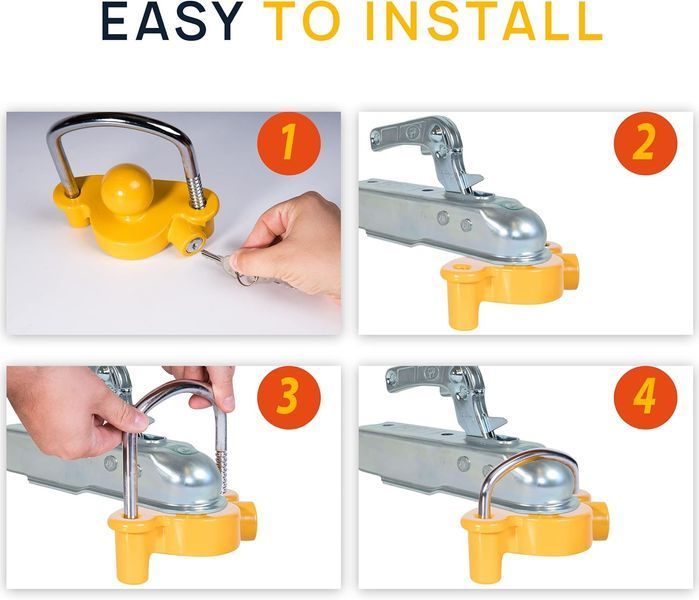 EASY TO INSTALL

1

2

3

4