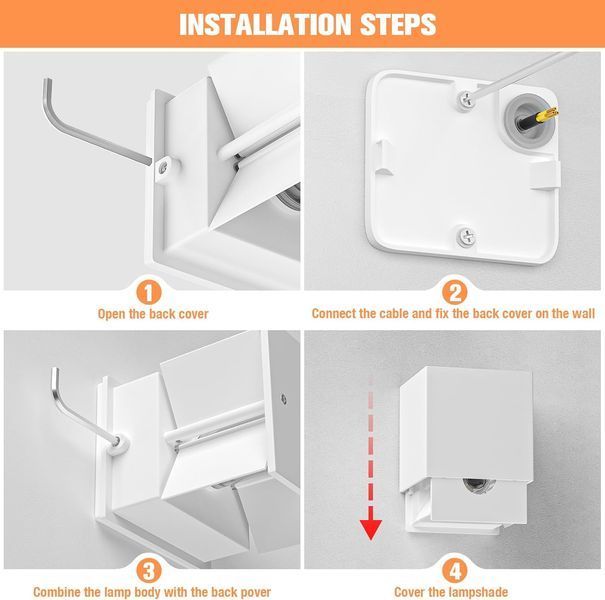 INSTALLATION STEPS

1
Open the back cover

2
Connect the cable and fix the back cover on the wall

3
Combine the lamp body with the back pover

4
Cover the lampshade