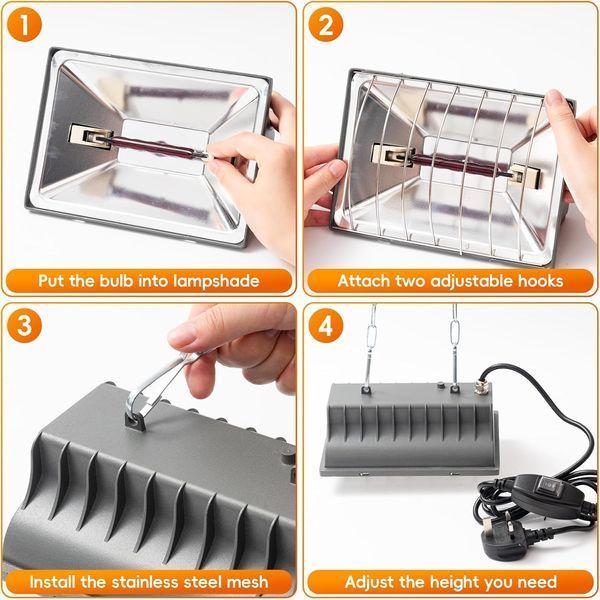 1

Put the bulb into lampshade

2

Attach two adjustable hooks

3

Install the stainless steel mesh

4

Adjust the height you need