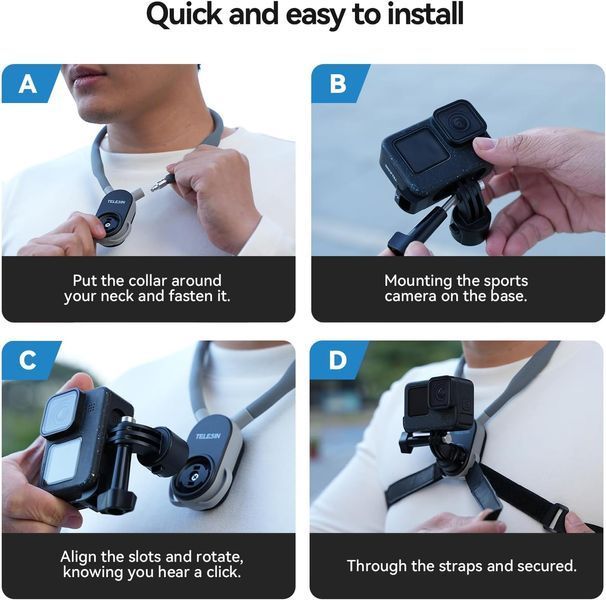 Quick and easy to install

A

TELESIN

Put the collar around your neck and fasten it.

B

Mounting the sports camera on the base.

C

TELESIN

Align the slots and rotate, knowing you hear a click.

D

Through the straps and secured.