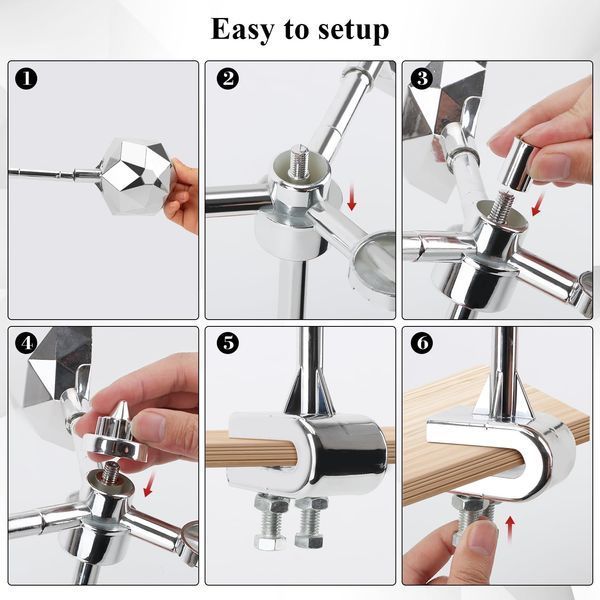 Easy to setup

1

2

3

4

5

6