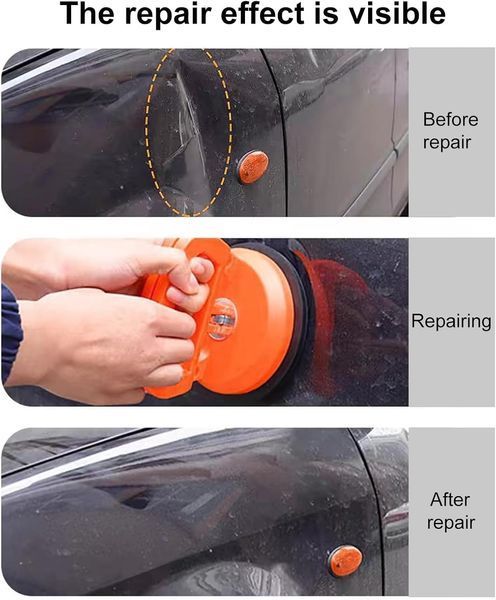 The repair effect is visible

Before repair

Repairing

After repair